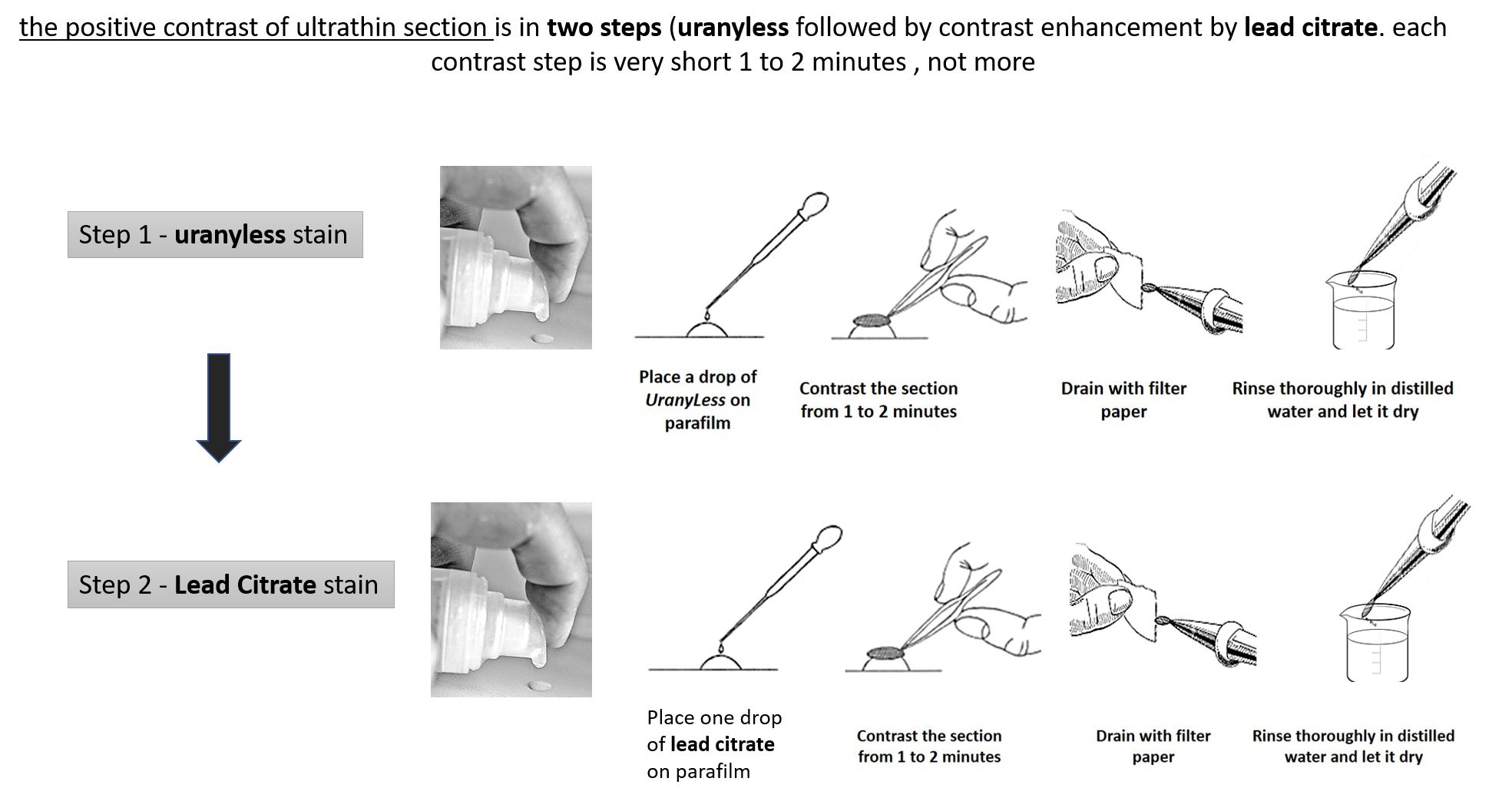 the positive contrast of ultrathin section is in two steps (uranyless followed by contrast enhancement by lead citrate. each contrast step is very short 1 to 2 minutes , not more

Step 1 - uranyless stain

Place a drop of UranyLess on parafilm

Contrast the section from 1 to 2 minutes

Drain with filter paper

Rinse thoroughly in distilled water and let it dry

Step 2 - Lead Citrate stain

Place one drop of lead citrate on parafilm

Contrast the section from 1 to 2 minutes

Drain with filter paper

Rinse thoroughly in distilled water and let it dry